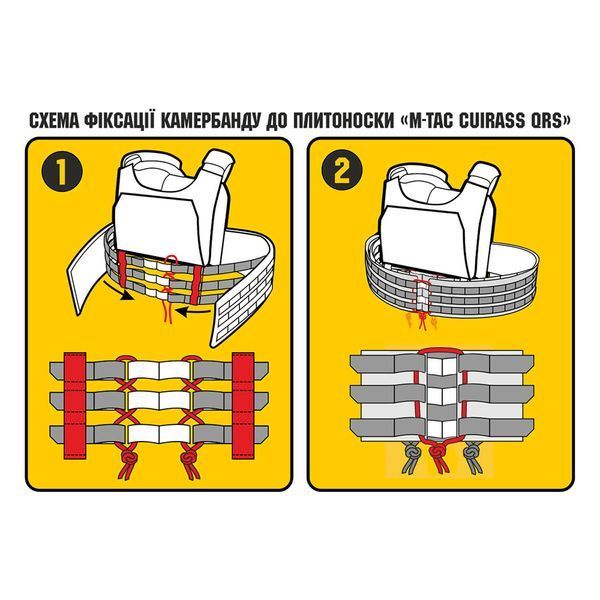 СХЕМА ФІКСАЦІЇ КАМЕРБАНДУ ДО ПЛИТОНОСКИ «M-TAC CUIRASS QRS»

1

2